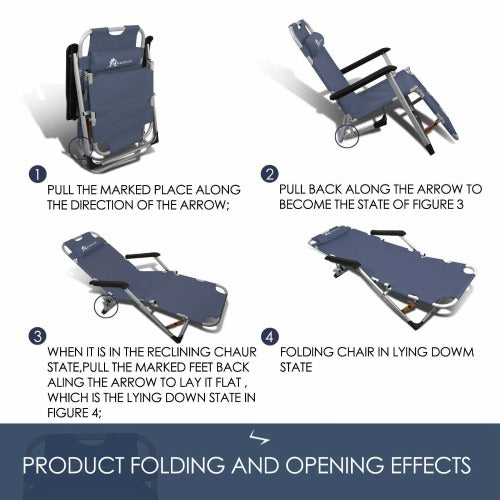 1
PULL THE MARKED PLACE ALONG THE DIRECTION OF THE ARROW;

2
PULL BACK ALONG THE ARROW TO BECOME THE STATE OF FIGURE 3

3
WHEN IT IS IN THE RECLINING CHAUR STATE,PULL THE MARKED FEET BACK ALING THE ARROW TO LAY IT FLAT , WHICH IS THE LYING DOWN STATE IN FIGURE 4;

4
FOLDING CHAIR IN LYING DOWM STATE

PRODUCT FOLDING AND OPENING EFFECTS